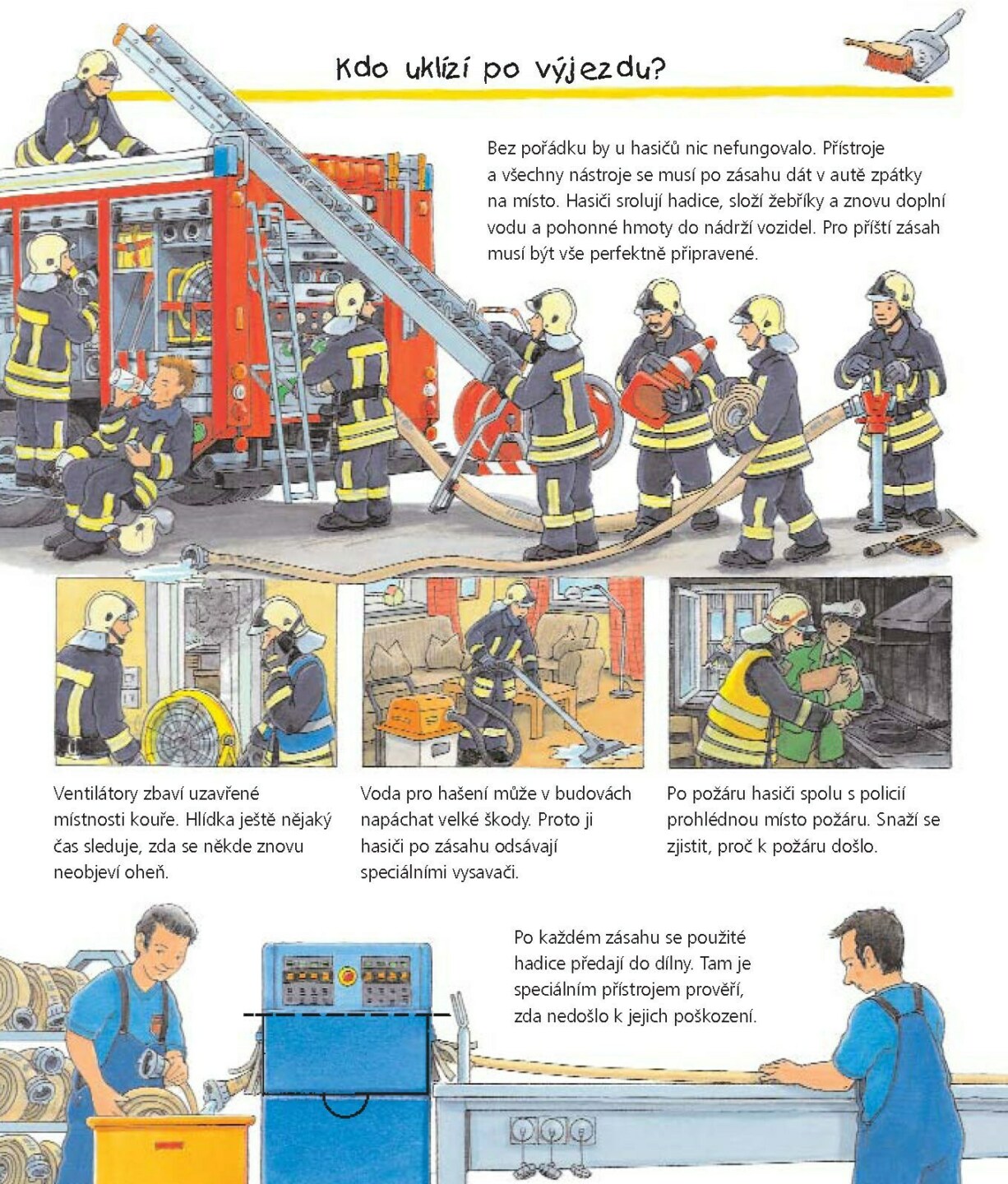 Kdo uklízí po výjezdu?

Bez pořádku by u hasičů nic nefungovalo. Přístroje a všechny nástroje se musí po zásahu dát v autě zpátky na místo. Hasiči srolují hadice, složí žebříky a znovu doplní vodu a pohonné hmoty do nádrží vozidel. Pro příští zásah musí být vše perfektně připravené.

Ventilátory zbaví uzavřené místnosti kouře. Hlídka ještě nějaký čas sleduje, zda se někde znovu neobjeví oheň.

Voda pro hašení může v budovách napáchat velké škody. Proto ji hasiči po zásahu odsávají speciálními vysavači.

Po požáru hasiči spolu s policií prohlédnou místo požáru. Snaží se zjistit, proč k požáru došlo.

Po každém zásahu se použité hadice předají do dílny. Tam je speciálním přístrojem prověří, zda nedošlo k jejich poškození.